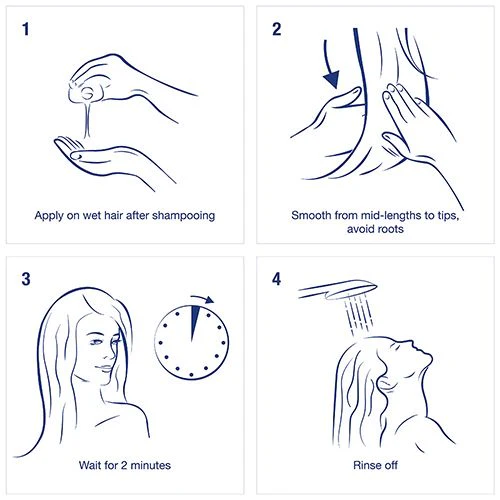 1

Apply on wet hair after shampooing

2

Smooth from mid-lengths to tips, avoid roots

3

Wait for 2 minutes

4

Rinse off